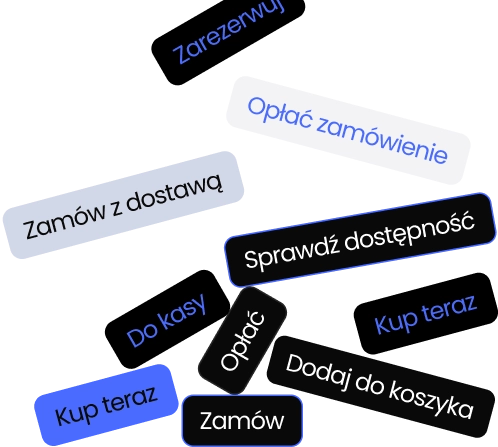 Zarezerwuj

Opłać zamówienie

Zamów z dostawą

Sprawdź dostępność

Do kasy

Opłać

Kup teraz

Dodaj do koszyka

Kup teraz

Zamów